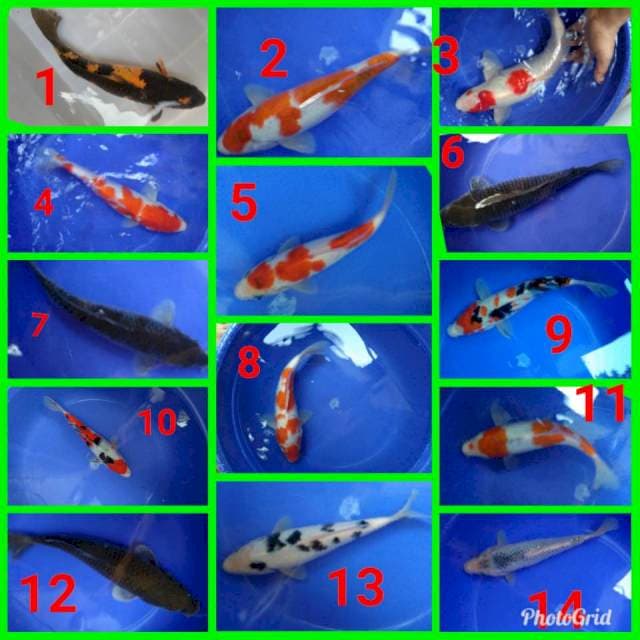 1
2
3
4
5
6
7
8
9
10
11
12
13
14
PhotoGrid